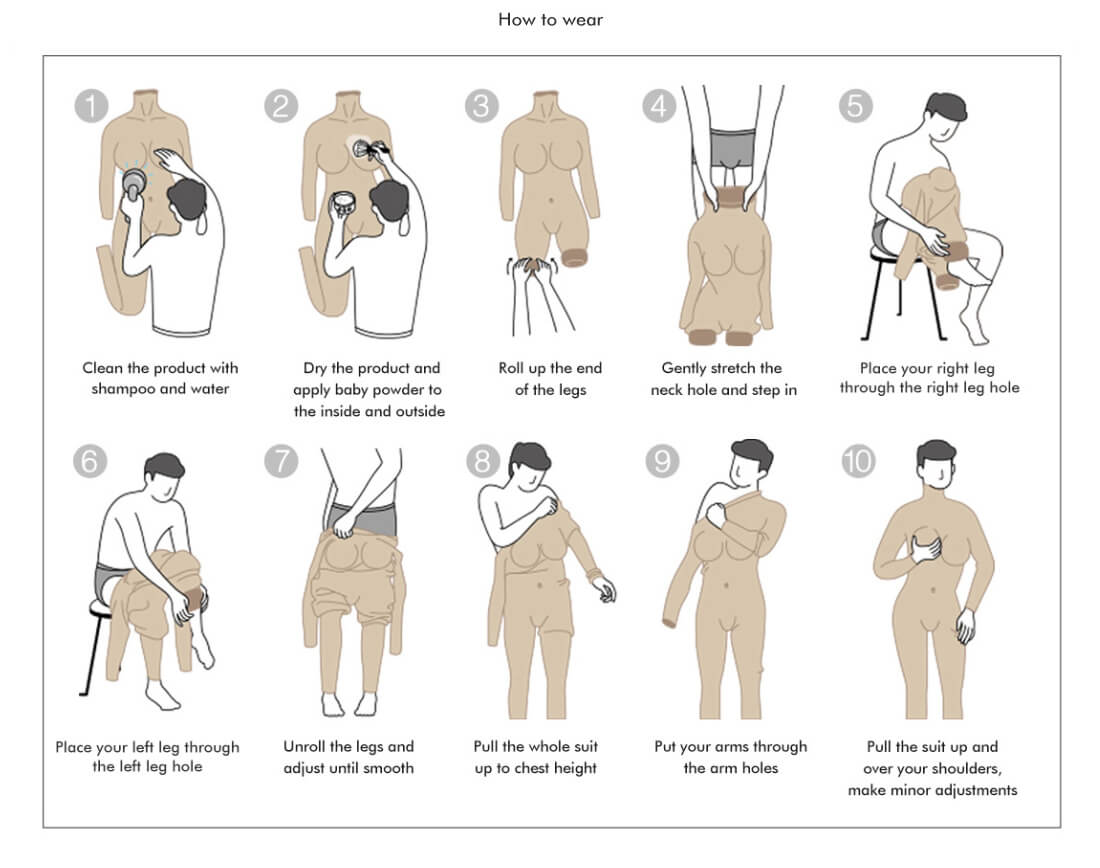 How to wear

1
Clean the product with shampoo and water

2
Dry the product and apply baby powder to the inside and outside

3
Roll up the end of the legs

4
Gently stretch the neck hole and step in

5
Place your right leg through the right leg hole

6
Place your left leg through the left leg hole

7
Unroll the legs and adjust until smooth

8
Pull the whole suit up to chest height

9
Put your arms through the arm holes

10
Pull the suit up and over your shoulders, make minor adjustments